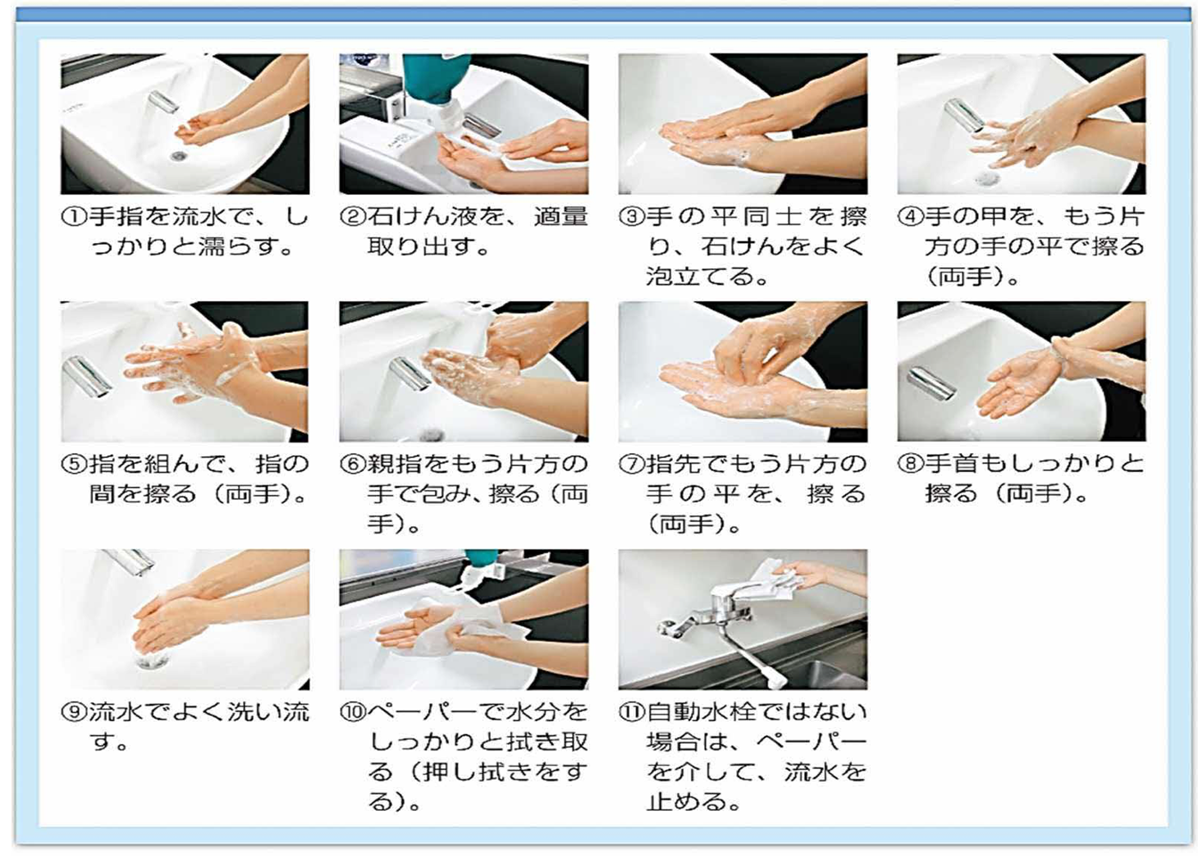 ①手指を流水で、しっかりと濡らす。

②石けん液を、適量取り出す。

③手の平同士を擦り、石けんをよく泡立てる。

④手の甲を、もう片方の手の平で擦る（両手）。

⑤指を組んで、指の間を擦る（両手）。

⑥親指をもう片方の手で包み、擦る（両手）。

⑦指先でもう片方の手の平を、擦る（両手）。

⑧手首もしっかりと擦る（両手）。

⑨流水でよく洗い流す。

⑩ペーパーで水分をしっかりと拭き取る（押し拭きをする）。

⑪自動水栓ではない場合は、ペーパーを介して、流水を止める。